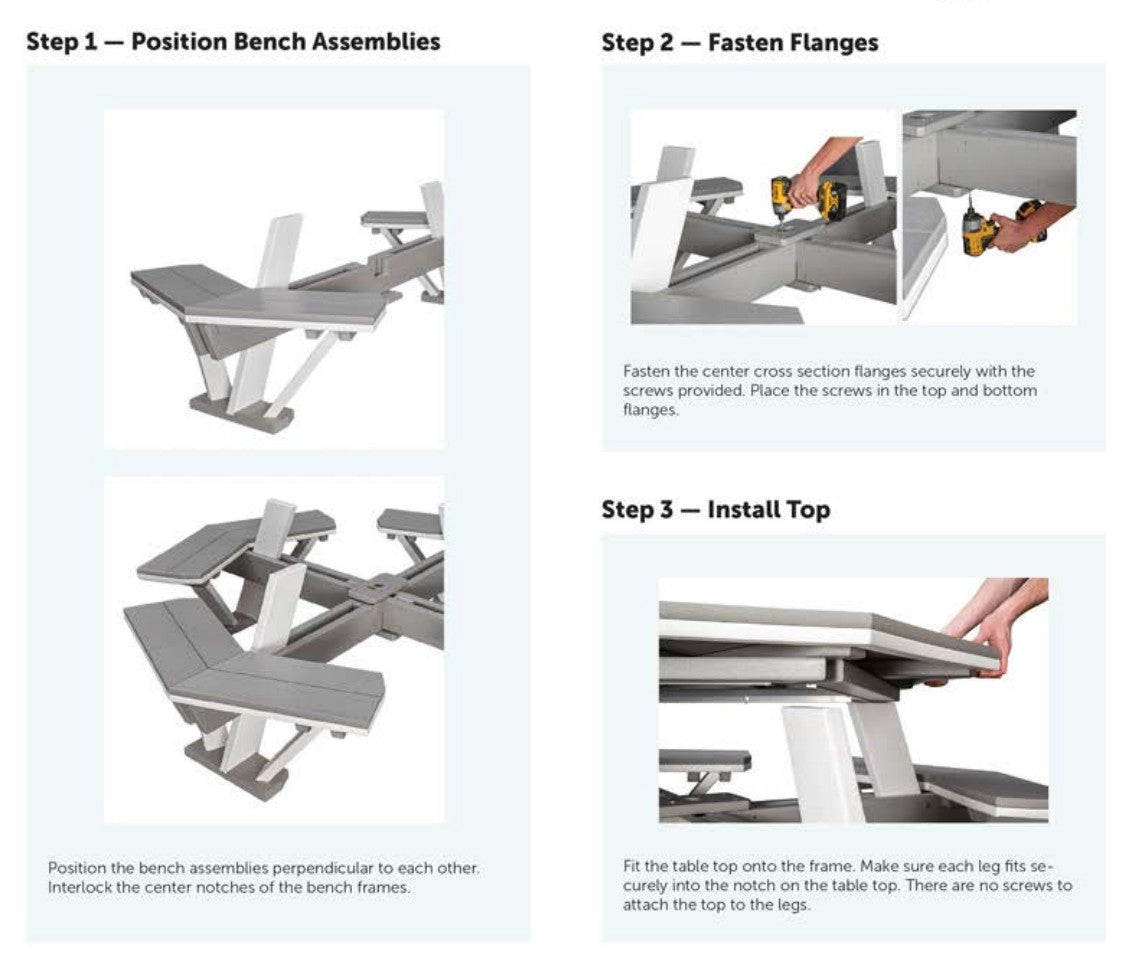 Step 1 — Position Bench Assemblies

Position the bench assemblies perpendicular to each other. Interlock the center notches of the bench frames.

Step 2 — Fasten Flanges

Fasten the center cross section flanges securely with the screws provided. Place the screws in the top and bottom flanges.

Step 3 — Install Top

Fit the table top onto the frame. Make sure each leg fits securely into the notch on the table top. There are no screws to attach the top to the legs.